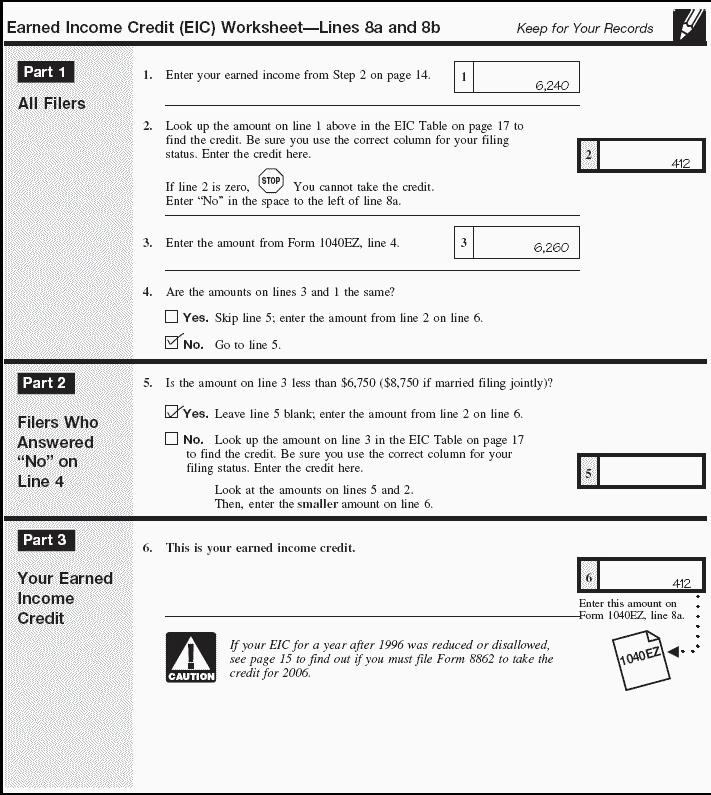 Earned Income Credit (EIC) Worksheet—Lines 8a and 8b

Keep for Your Records

Part 1

All Filers

1. Enter your earned income from Step 2 on page 14.

1 6,240

2. Look up the amount on line 1 above in the EIC Table on page 17 to find the credit. Be sure you use the correct column for your filing status. Enter the credit here.

2 412

If line 2 is zero, STOP You cannot take the credit. Enter "No" in the space to the left of line 8a.

3. Enter the amount from Form 1040EZ, line 4.

3 6,260

4. Are the amounts on lines 3 and 1 the same?

☐ Yes. Skip line 5; enter the amount from line 2 on line 6.

☑ No. Go to line 5.

Part 2

Filers Who Answered "No" on Line 4

5. Is the amount on line 3 less than $6,750 ($8,750 if married filing jointly)?

☑ Yes. Leave line 5 blank; enter the amount from line 2 on line 6.

☐ No. Look up the amount on line 3 in the EIC Table on page 17 to find the credit. Be sure you use the correct column for your filing status. Enter the credit here.

5

Look at the amounts on lines 5 and 2. Then, enter the smaller amount on line 6.

Part 3

Your Earned Income Credit

6. This is your earned income credit.

6 412

Enter this amount on Form 1040EZ, line 8a.

1040EZ

CAUTION

If your EIC for a year after 1996 was reduced or disallowed, see page 15 to find out if you must file Form 8862 to take the credit for 2006.